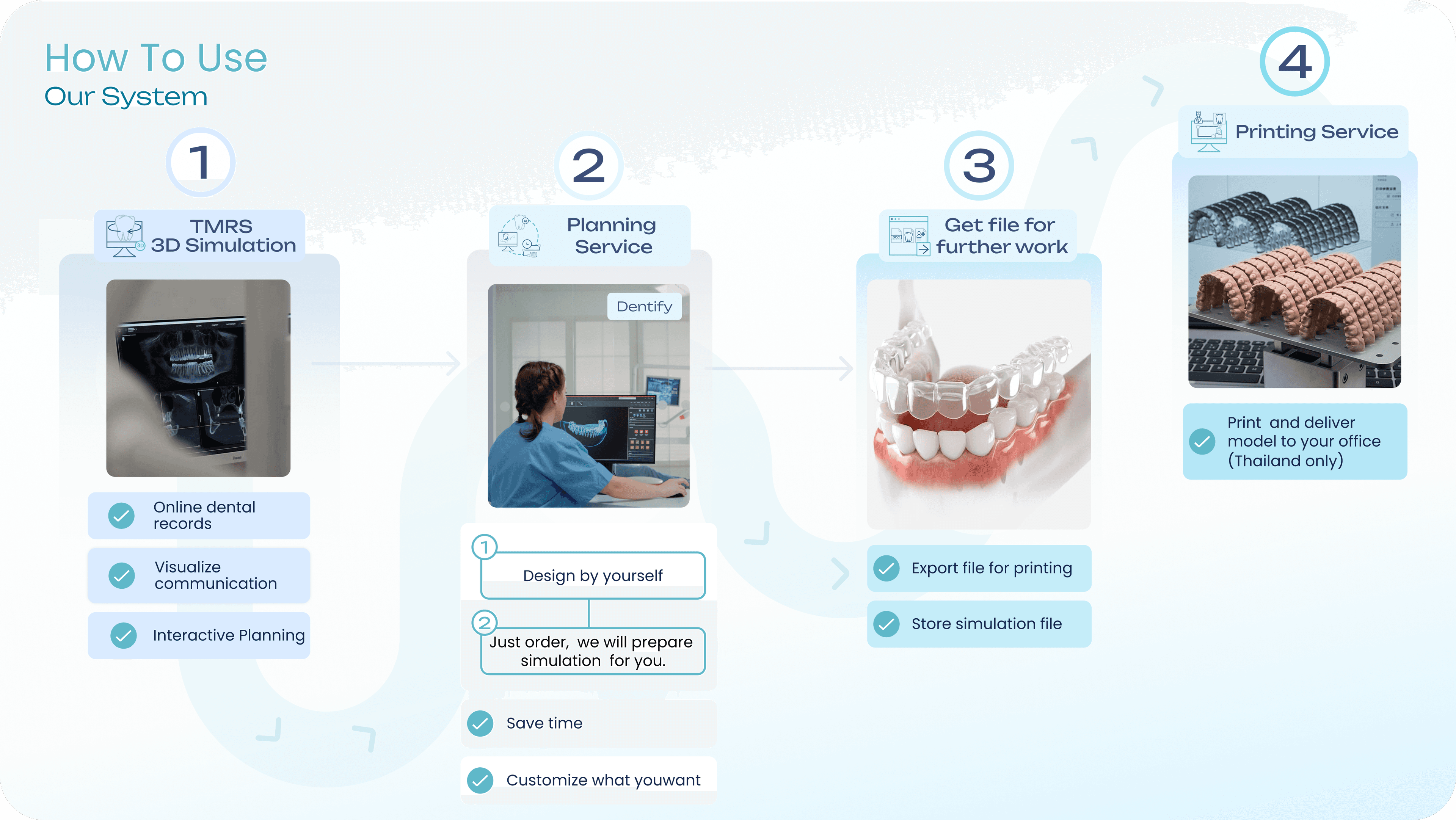 How To Use
Our System

1

TMRS
3D Simulation

Online dental records

Visualize communication

Interactive Planning

2

Planning Service

Dentify

1
Design by yourself

2
Just order, we will prepare simulation for you.

Save time

Customize what youwant

3

Get file for further work

Export file for printing

Store simulation file

4

Printing Service

Print and deliver model to your office (Thailand only)